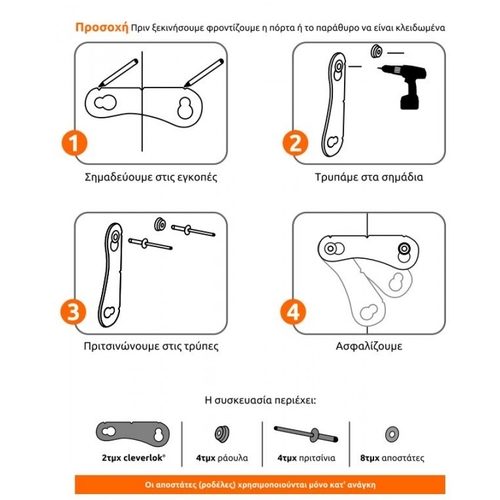 Προσοχή Πριν ξεκινήσουμε φροντίζουμε η πόρτα ή το παράθυρο να είναι κλειδωμένα

1
Σημαδεύουμε στις εγκοπές

2
Τρυπάμε στα σημάδια

3
Πριτσινώνουμε στις τρύπες

4
Ασφαλίζουμε

Η συσκευασία περιέχει:

2τμχ cleverlok®

4τμχ ράουλα

4τμχ πριτσίνια

8τμχ αποστάτες

Οι αποστάτες (ροδέλες) χρησιμοποιούνται μόνο κατ' ανάγκη