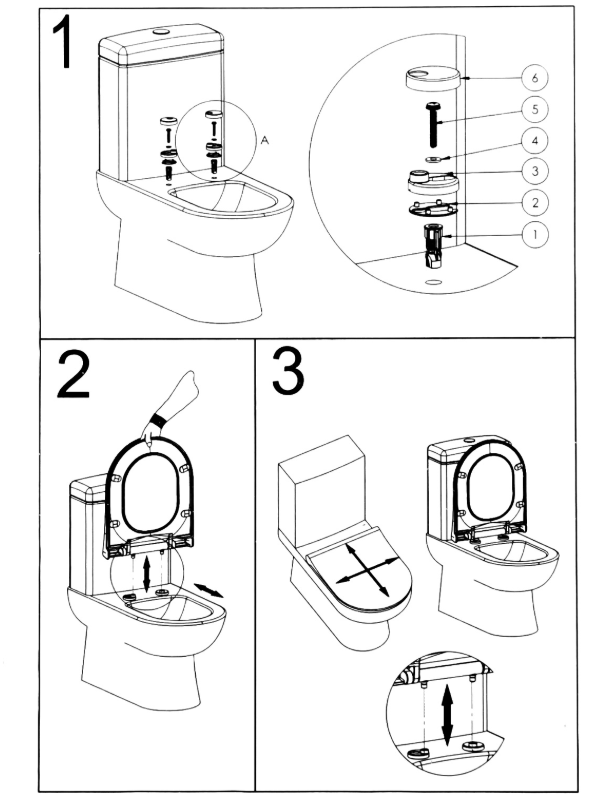 1

A

6
5
4
3
2
1

2

3